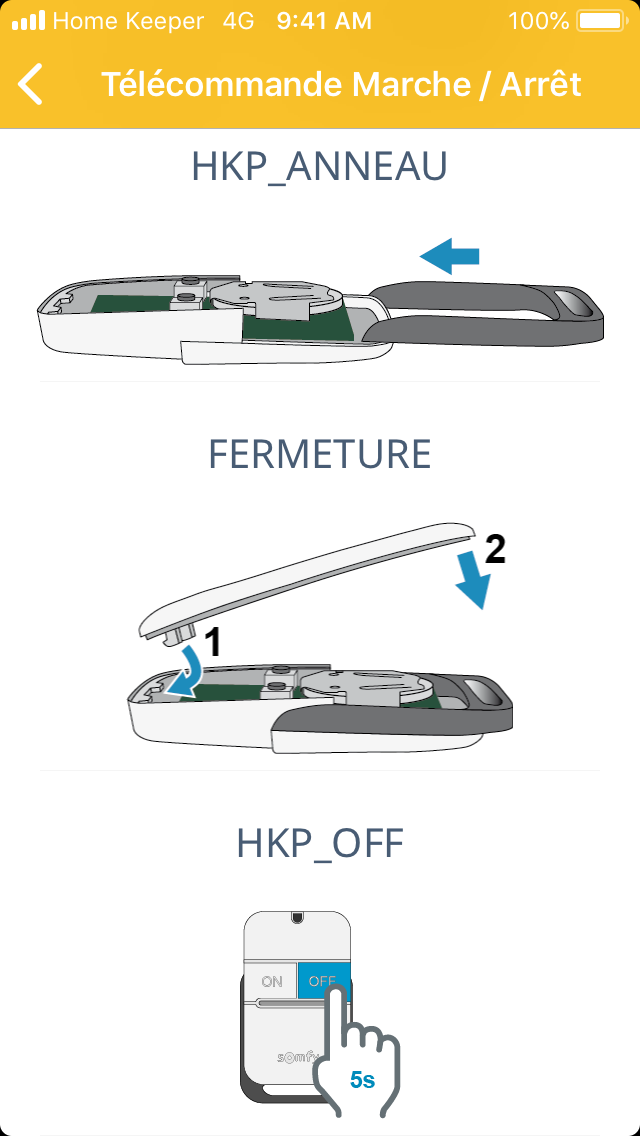 Home Keeper 4G 9:41 AM 100%

Télécommande Marche / Arrêt

HKP_ANNEAU

FERMETURE

2

1

HKP_OFF

ON OFF

somfy

5s